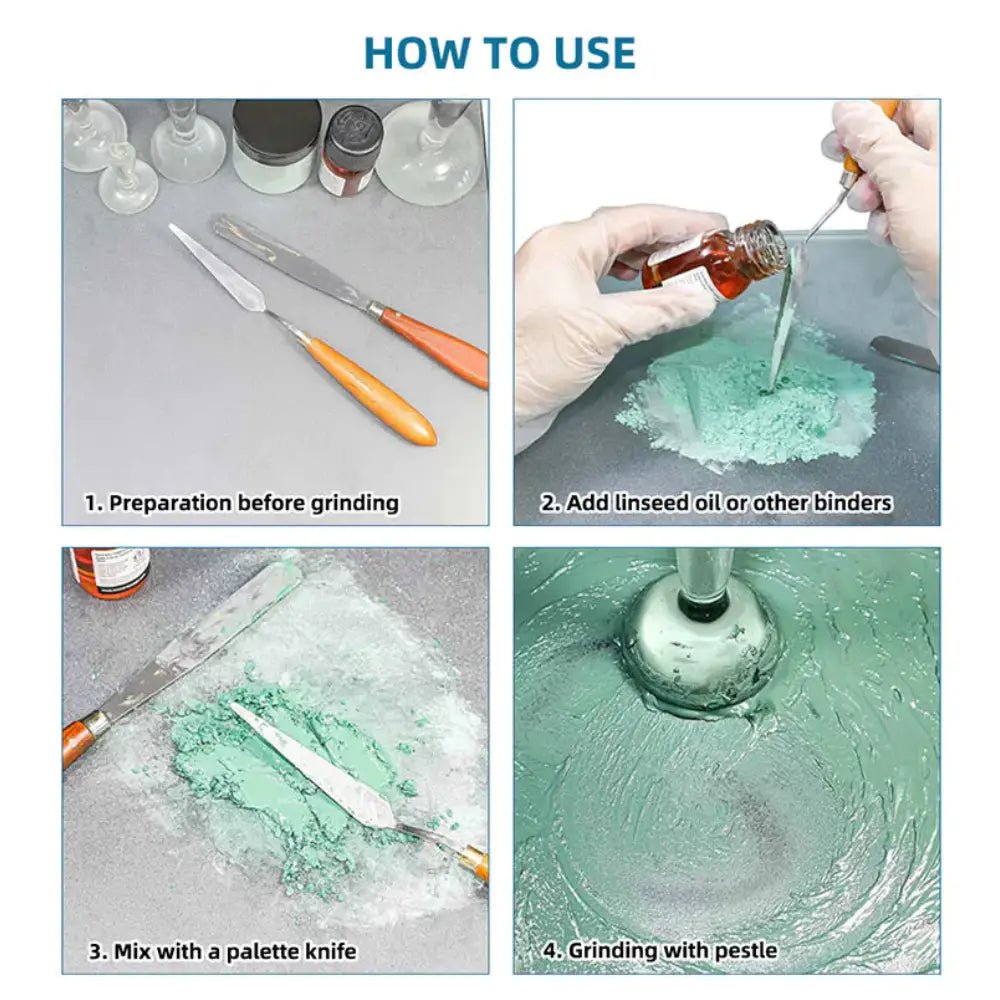 HOW TO USE

1. Preparation before grinding

2. Add linseed oil or other binders

3. Mix with a palette knife

4. Grinding with pestle