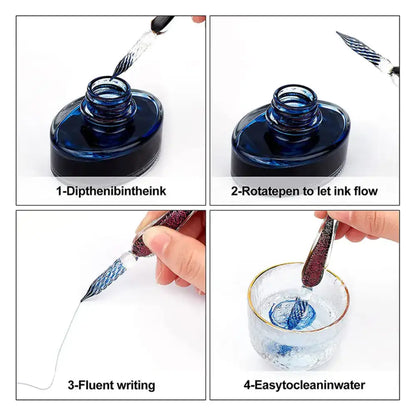 1-Dipthenibintheink

2-Rotatepen to let ink flow

3-Fluent writing

4-Easytocleaninwater