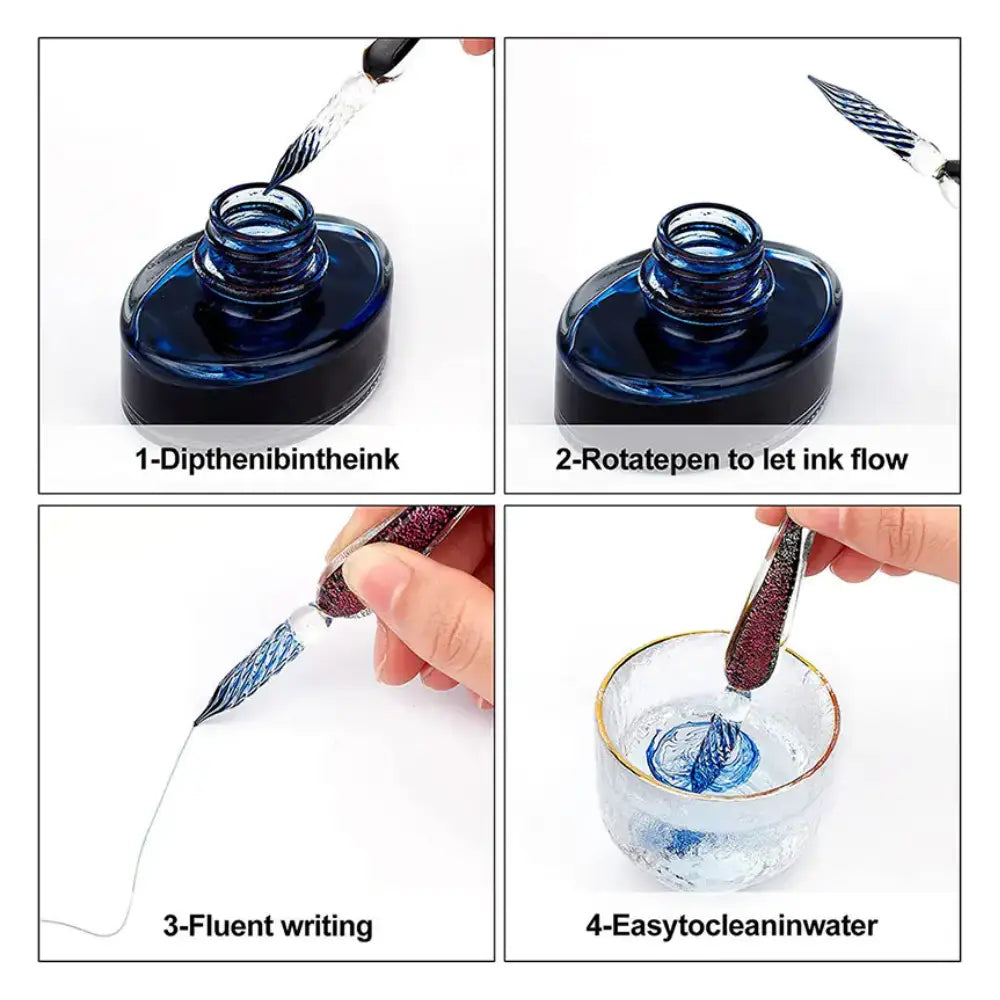 1-Dipthenibintheink

2-Rotatepen to let ink flow

3-Fluent writing

4-Easytocleaninwater