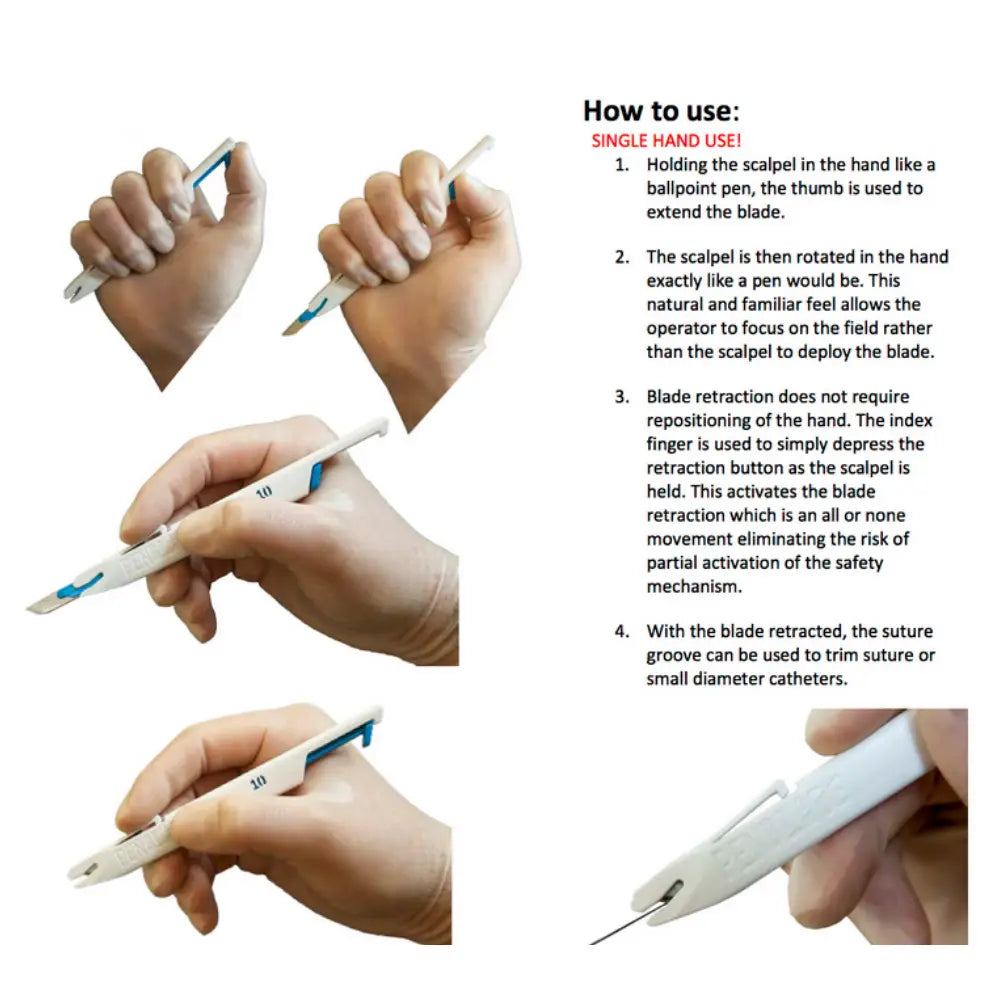 How to use:
SINGLE HAND USE!

1. Holding the scalpel in the hand like a ballpoint pen, the thumb is used to extend the blade.

2. The scalpel is then rotated in the hand exactly like a pen would be. This natural and familiar feel allows the operator to focus on the field rather than the scalpel to deploy the blade.

3. Blade retraction does not require repositioning of the hand. The index finger is used to simply depress the retraction button as the scalpel is held. This activates the blade retraction which is an all or none movement eliminating the risk of partial activation of the safety mechanism.

4. With the blade retracted, the suture groove can be used to trim suture or small diameter catheters.

10

10